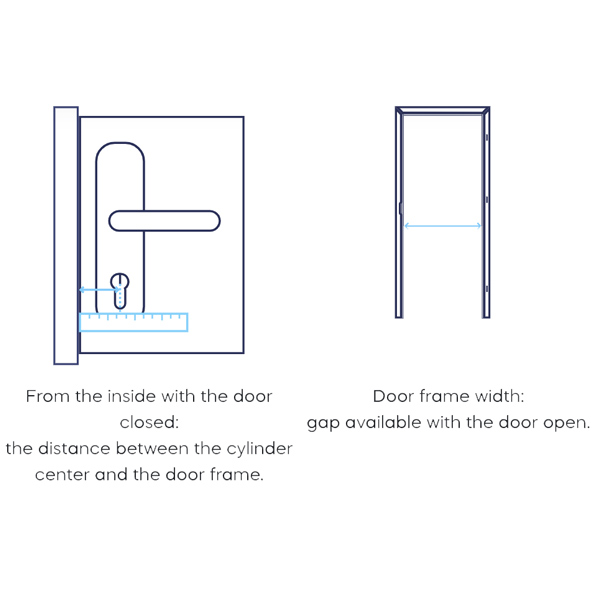 From the inside with the door closed:
the distance between the cylinder center and the door frame.

Door frame width:
gap available with the door open.