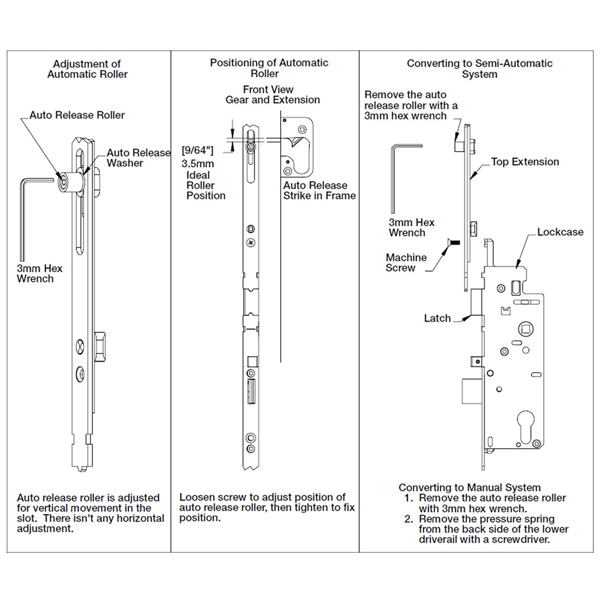 Adjustment of Automatic Roller

Auto Release Roller

Auto Release Washer

3mm Hex Wrench

Auto release roller is adjusted for vertical movement in the slot. There isn't any horizontal adjustment.

Positioning of Automatic Roller

Front View Gear and Extension

[9/64"] 3.5mm Ideal Roller Position

Auto Release Strike in Frame

Loosen screw to adjust position of auto release roller, then tighten to fix position.

Converting to Semi-Automatic System

Remove the auto release roller with a 3mm hex wrench

Top Extension

3mm Hex Wrench

Machine Screw

Lockcase

Latch

Converting to Manual System
1. Remove the auto release roller with 3mm hex wrench.
2. Remove the pressure spring from the back side of the lower driverail with a screwdriver.